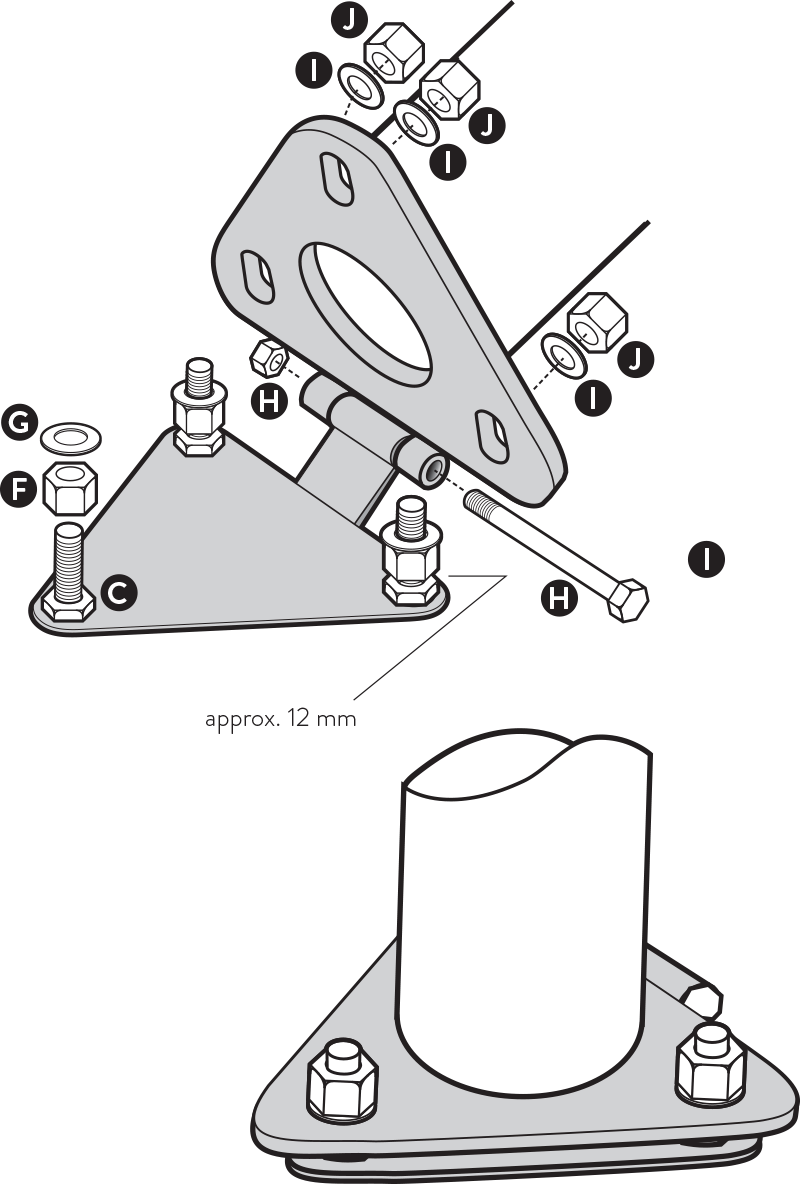 J
I
J
I
J
I
H
G
F
C
H
I
approx. 12 mm